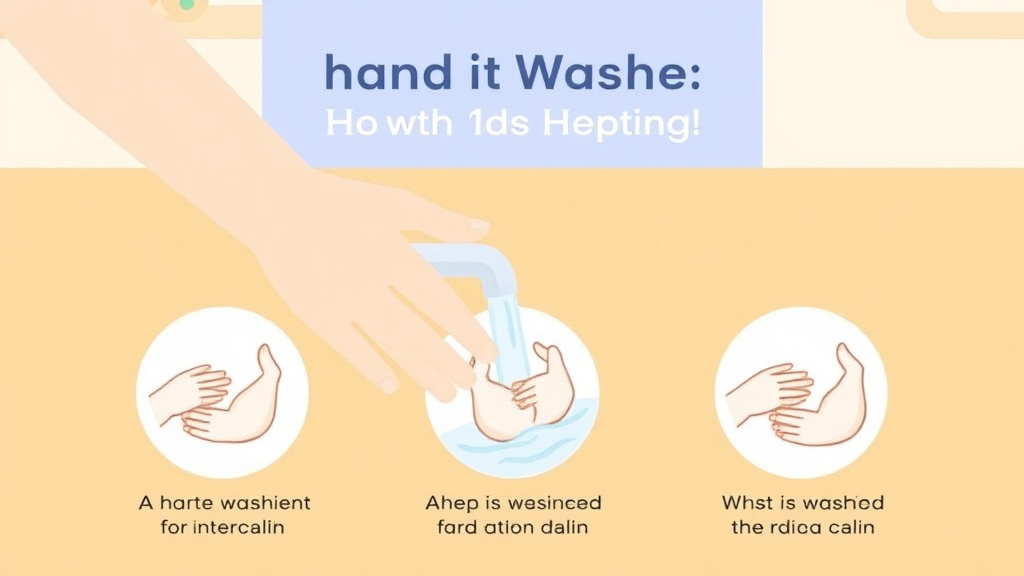 hand it Washe:
Ho wth 1ds Hepting!

A harte washient for intercalin

Ahep is wesinced fard ation dalin

Whst is washed the rdica calin